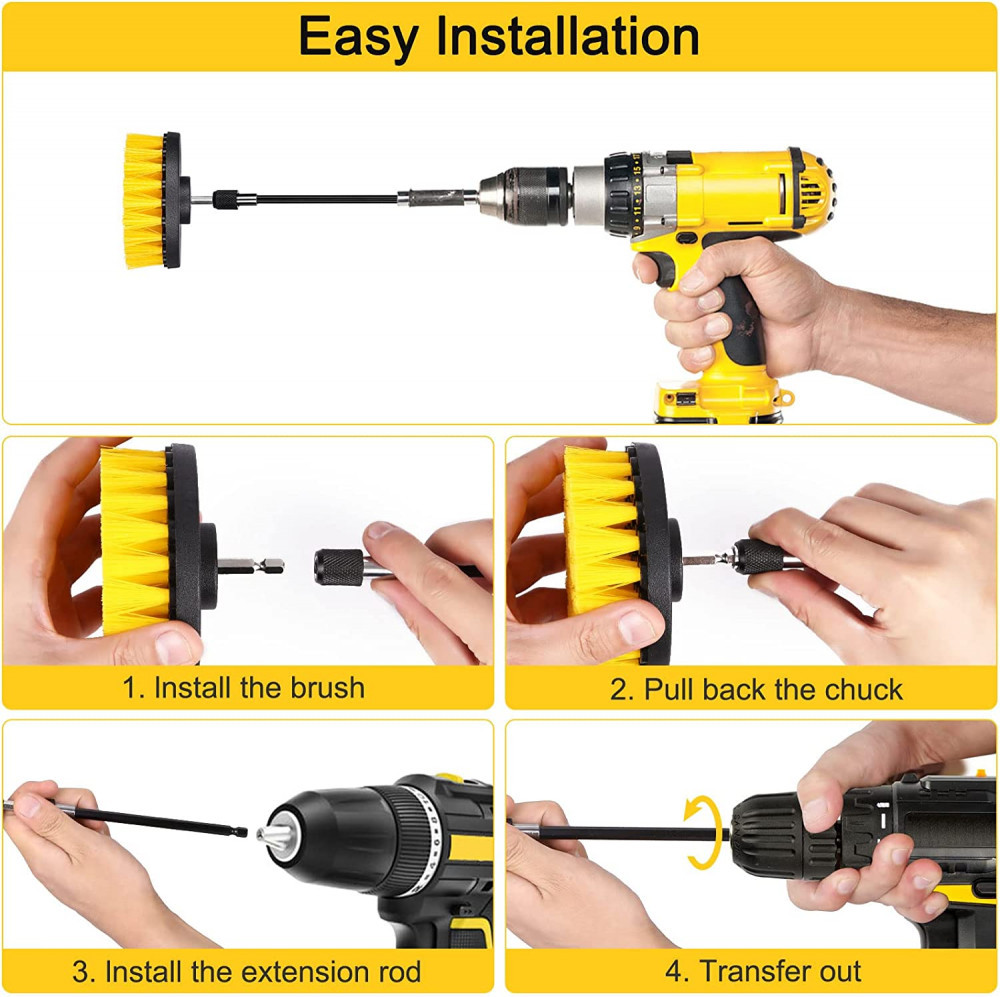 Easy Installation

1. Install the brush

2. Pull back the chuck

3. Install the extension rod

4. Transfer out